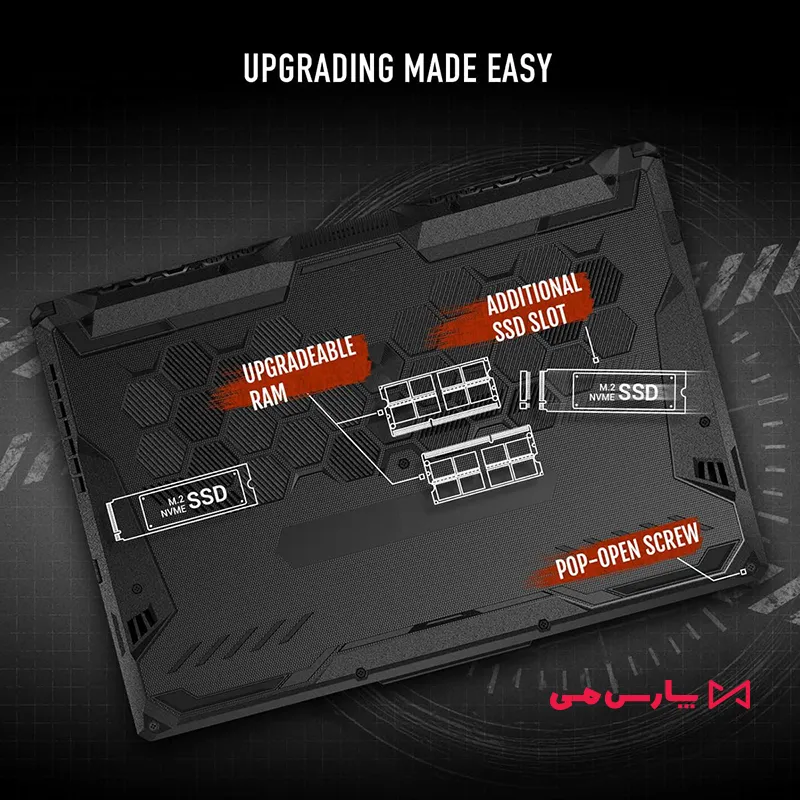 UPGRADING MADE EASY

ADDITIONAL SSD SLOT

UPGRADEABLE RAM

M.2 NVME SSD

M.2 NVME SSD

POP-OPEN SCREW

پارس می